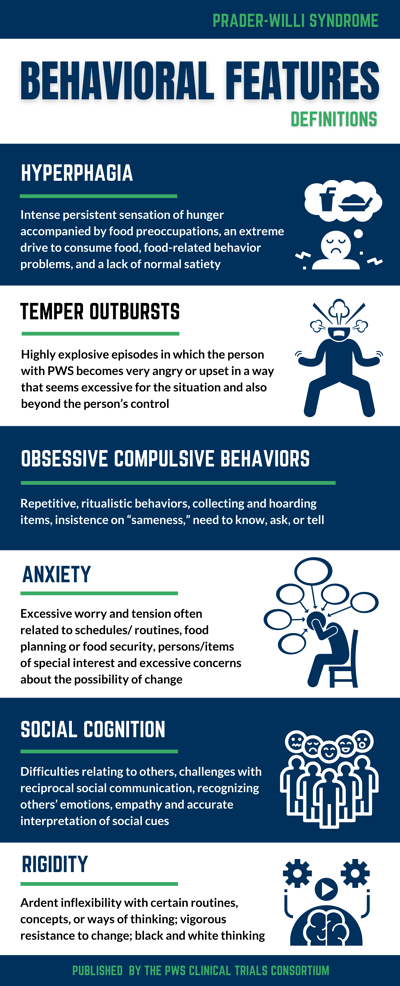 PRADER-WILLI SYNDROME

BEHAVIORAL FEATURES

DEFINITIONS

HYPERPHAGIA

Intense persistent sensation of hunger accompanied by food preoccupations, an extreme drive to consume food, food-related behavior problems, and a lack of normal satiety

TEMPER OUTBURSTS

Highly explosive episodes in which the person with PWS becomes very angry or upset in a way that seems excessive for the situation and also beyond the person's control

OBSESSIVE COMPULSIVE BEHAVIORS

Repetitive, ritualistic behaviors, collecting and hoarding items, insistence on "sameness," need to know, ask, or tell

ANXIETY

Excessive worry and tension often related to schedules/ routines, food planning or food security, persons/items of special interest and excessive concerns about the possibility of change

SOCIAL COGNITION

Difficulties relating to others, challenges with reciprocal social communication, recognizing others' emotions, empathy and accurate interpretation of social cues

RIGIDITY

Ardent inflexibility with certain routines, concepts, or ways of thinking; vigorous resistance to change; black and white thinking

PUBLISHED BY THE PWS CLINICAL TRIALS CONSORTIUM